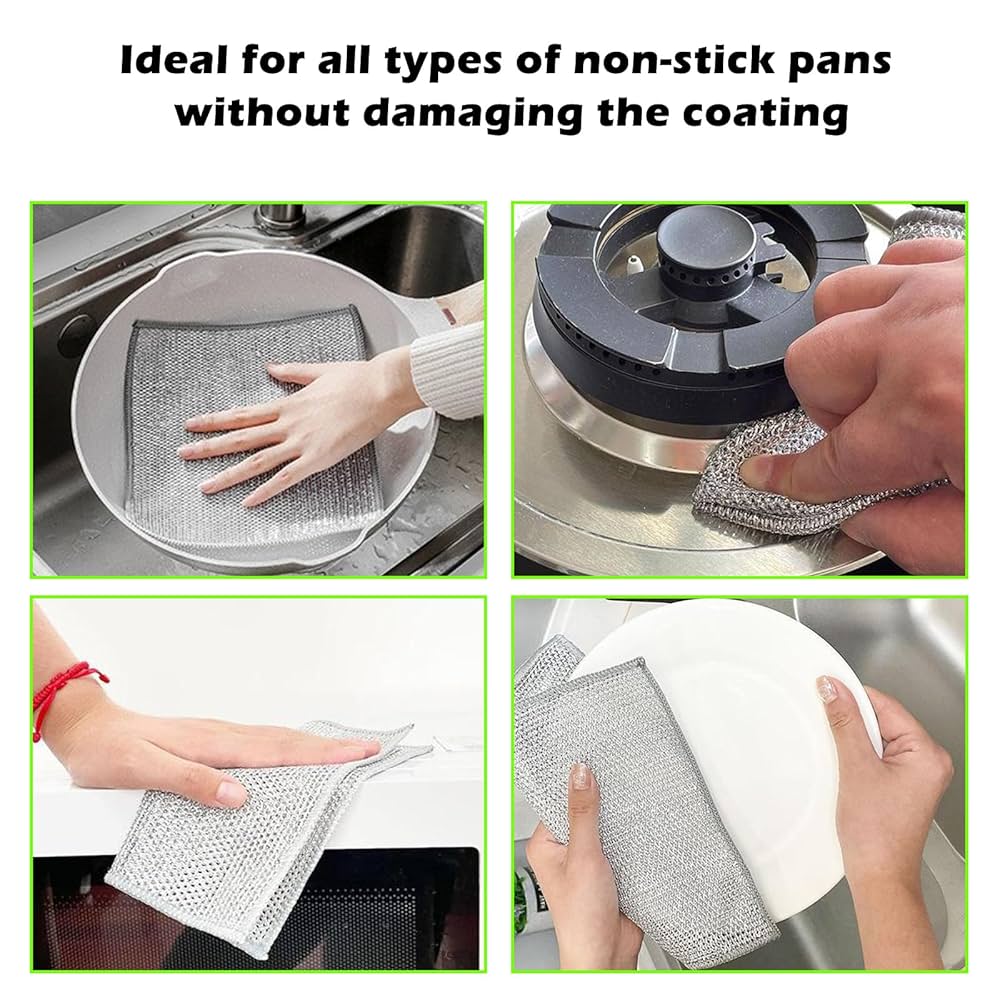 Ideal for all types of non-stick pans without damaging the coating